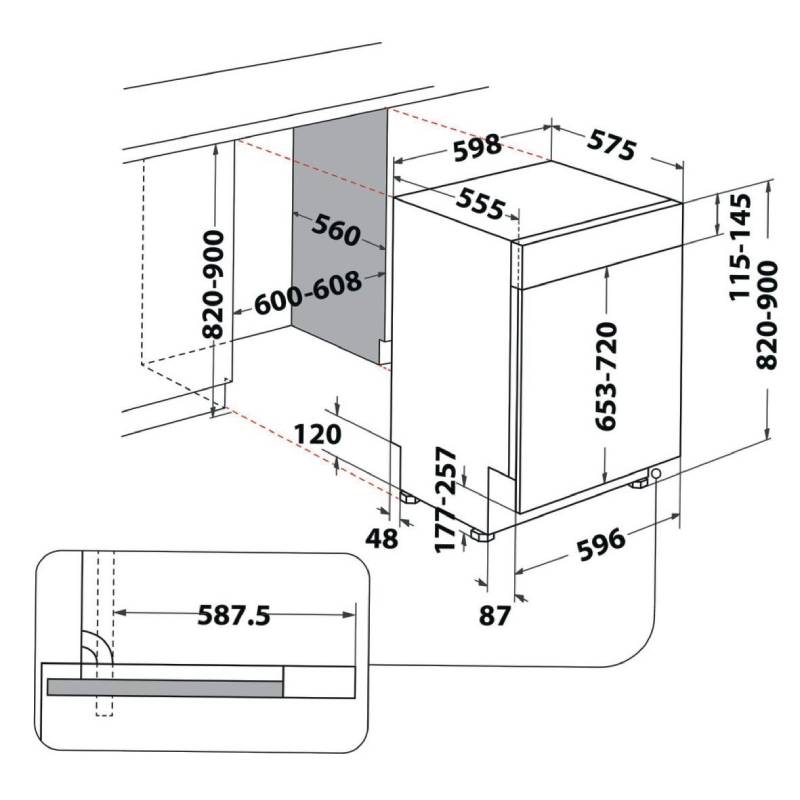 598
575
555
560
600-608
820-900
115-145
820-900
653-720
120
177-257
48
596
87
587.5